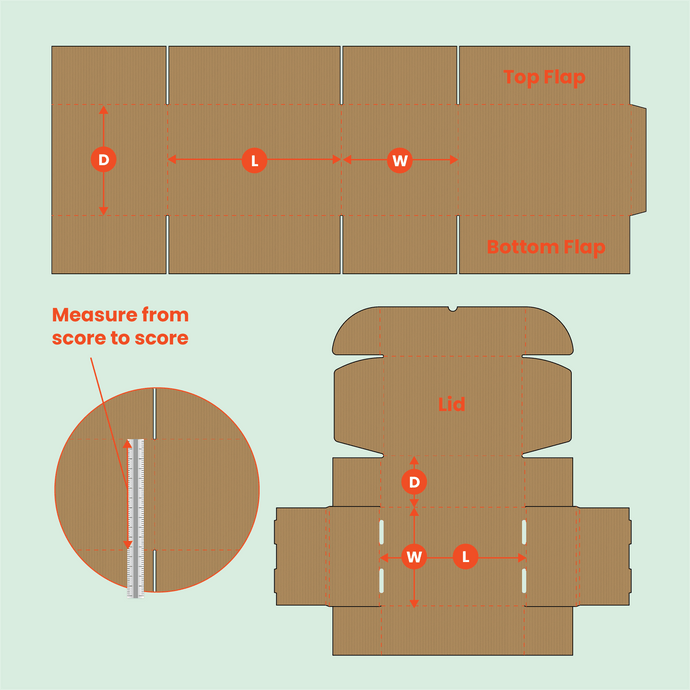 Top Flap

D

L

W

Bottom Flap

Measure from score to score

Lid

D

W

L