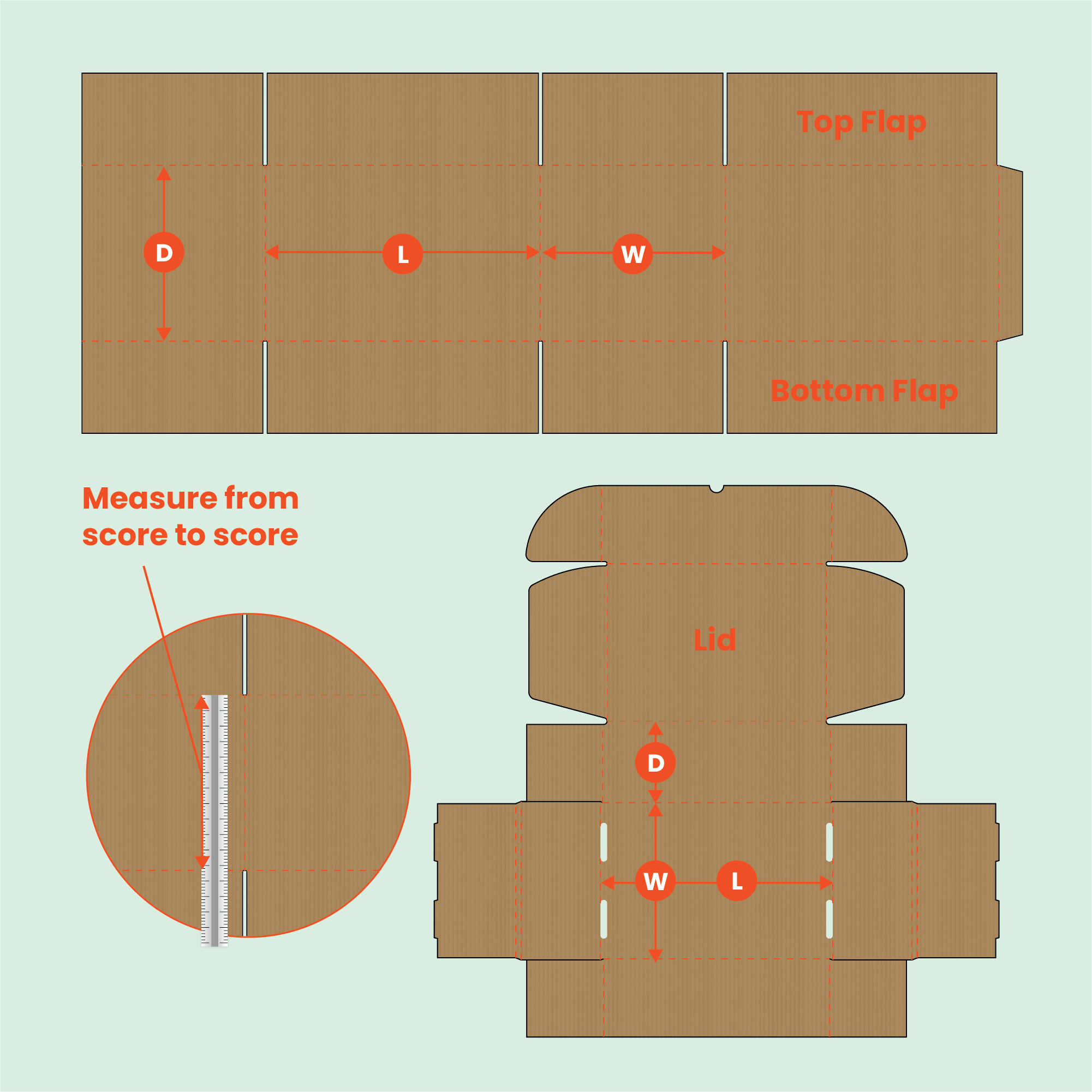 Top Flap

D

L

W

Bottom Flap

Measure from score to score

Lid

D

W

L