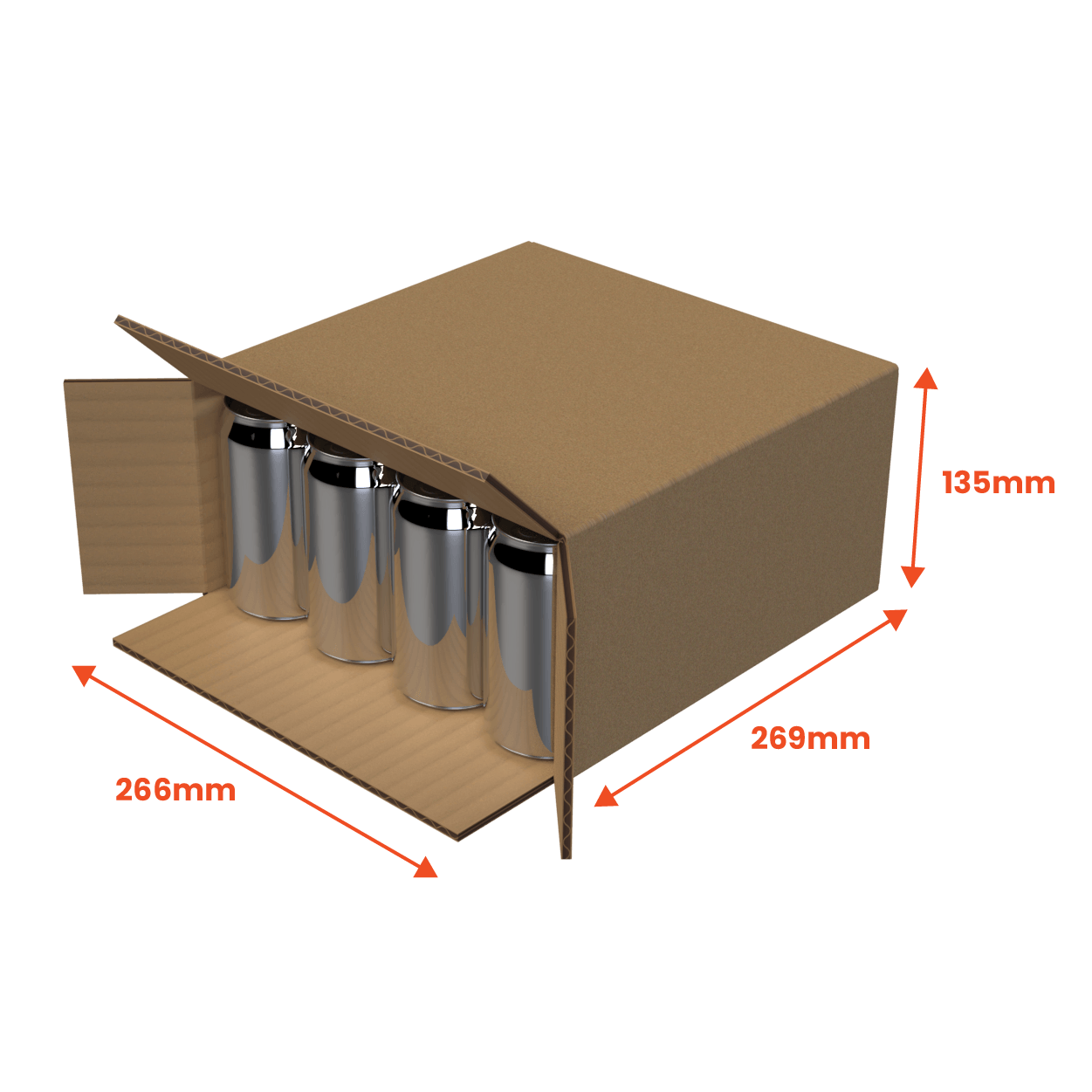 135mm

269mm

266mm