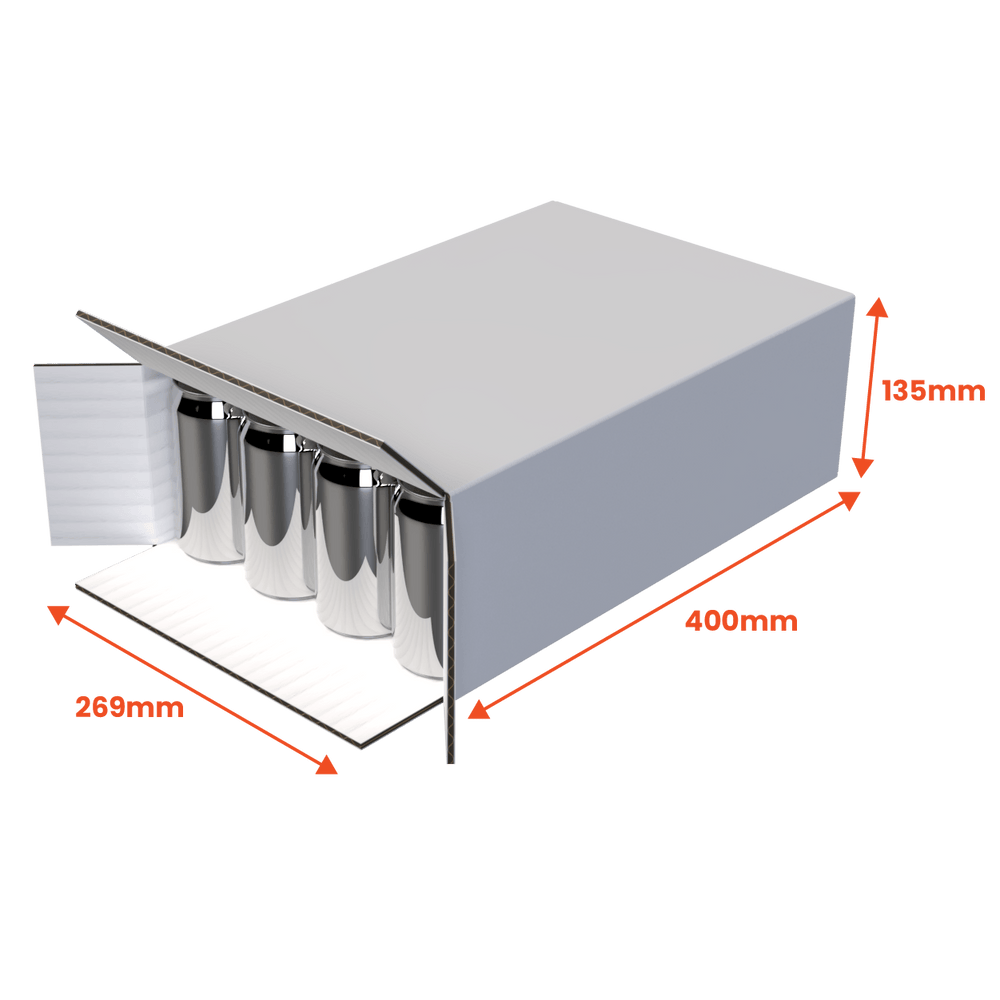 135mm

400mm

269mm