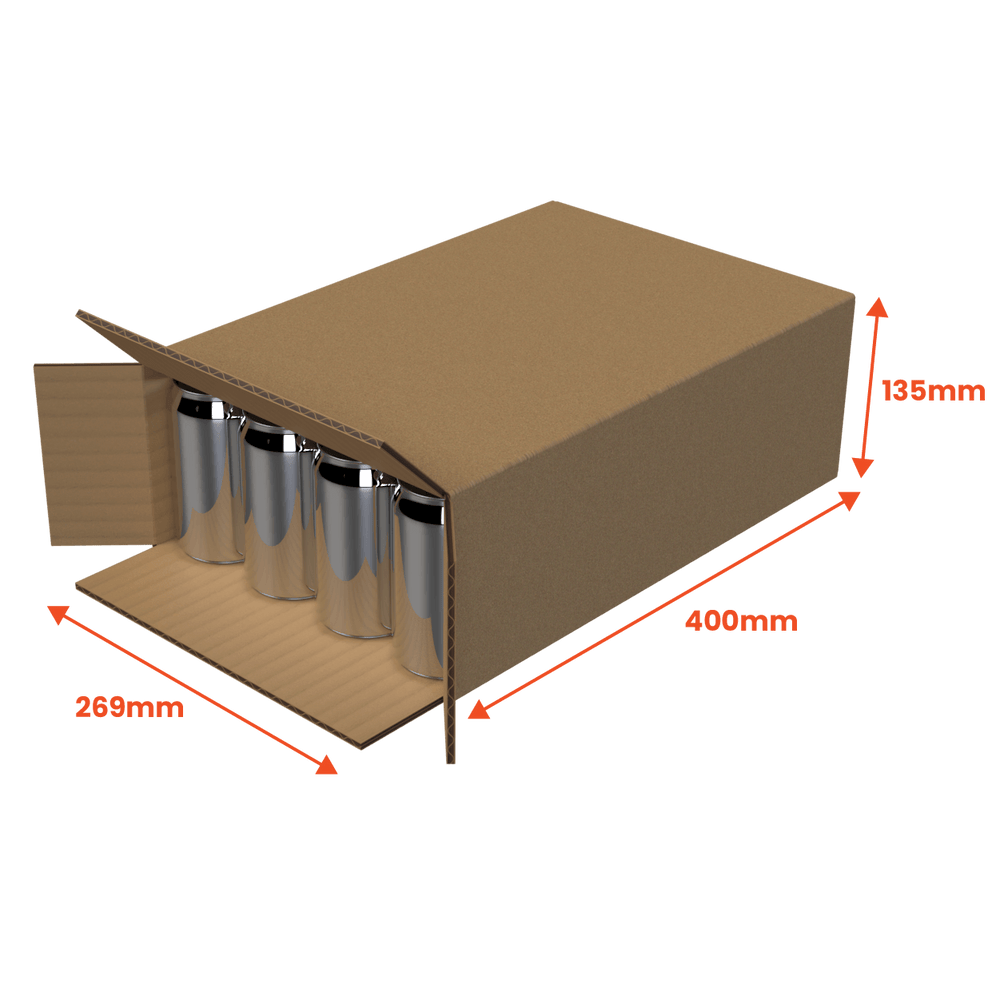 135mm

400mm

269mm