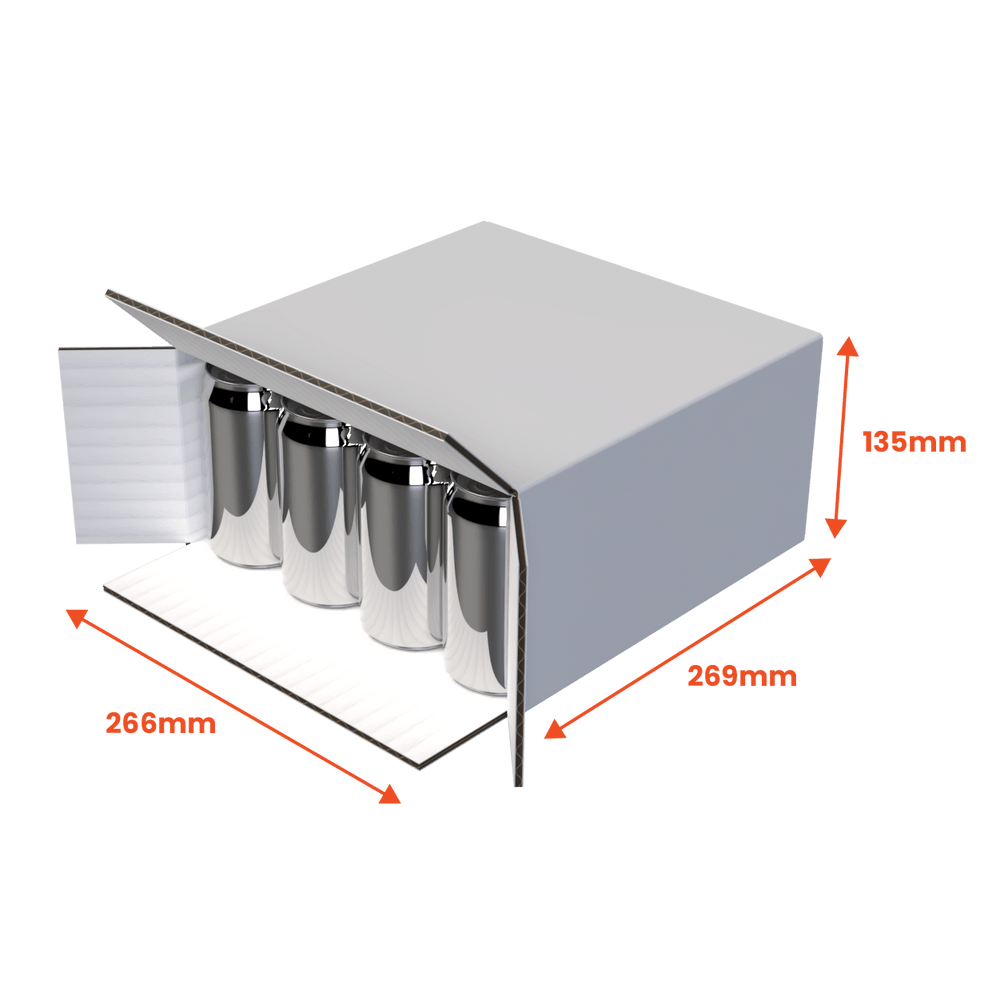 135mm

269mm

266mm