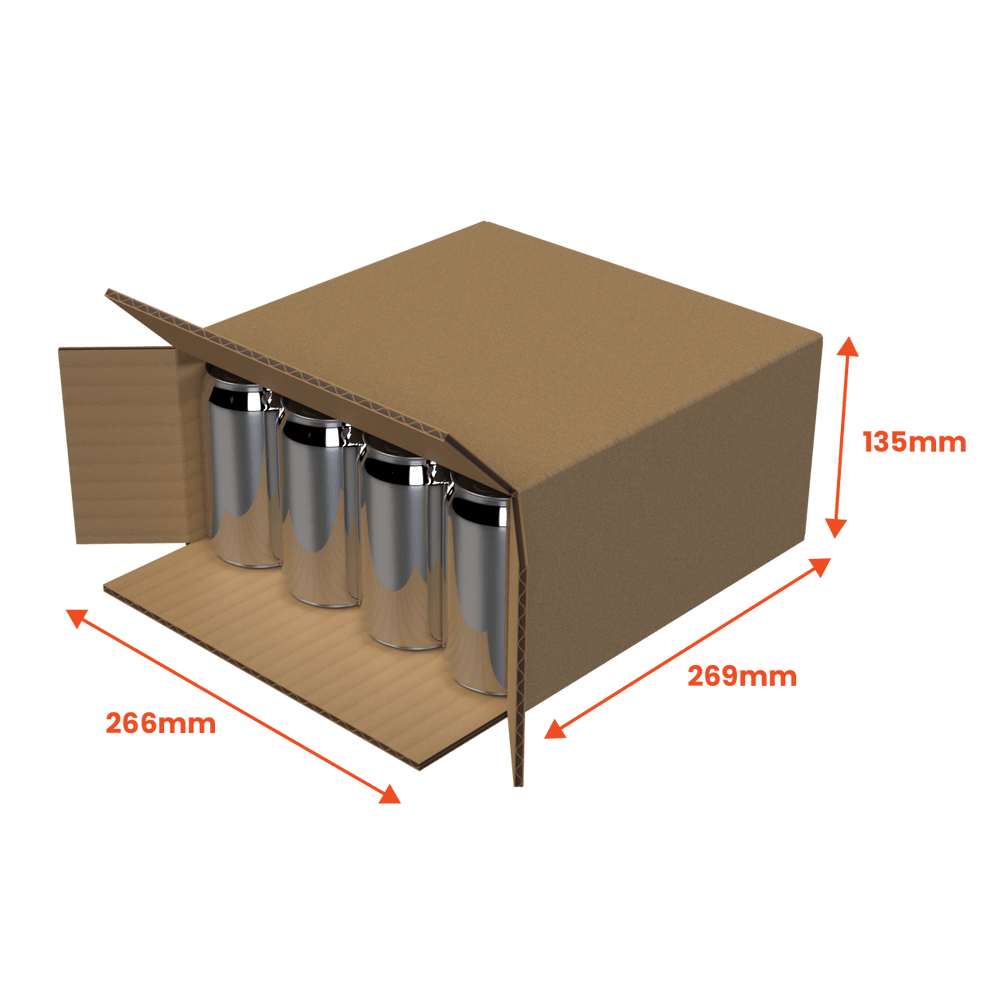 135mm

269mm

266mm