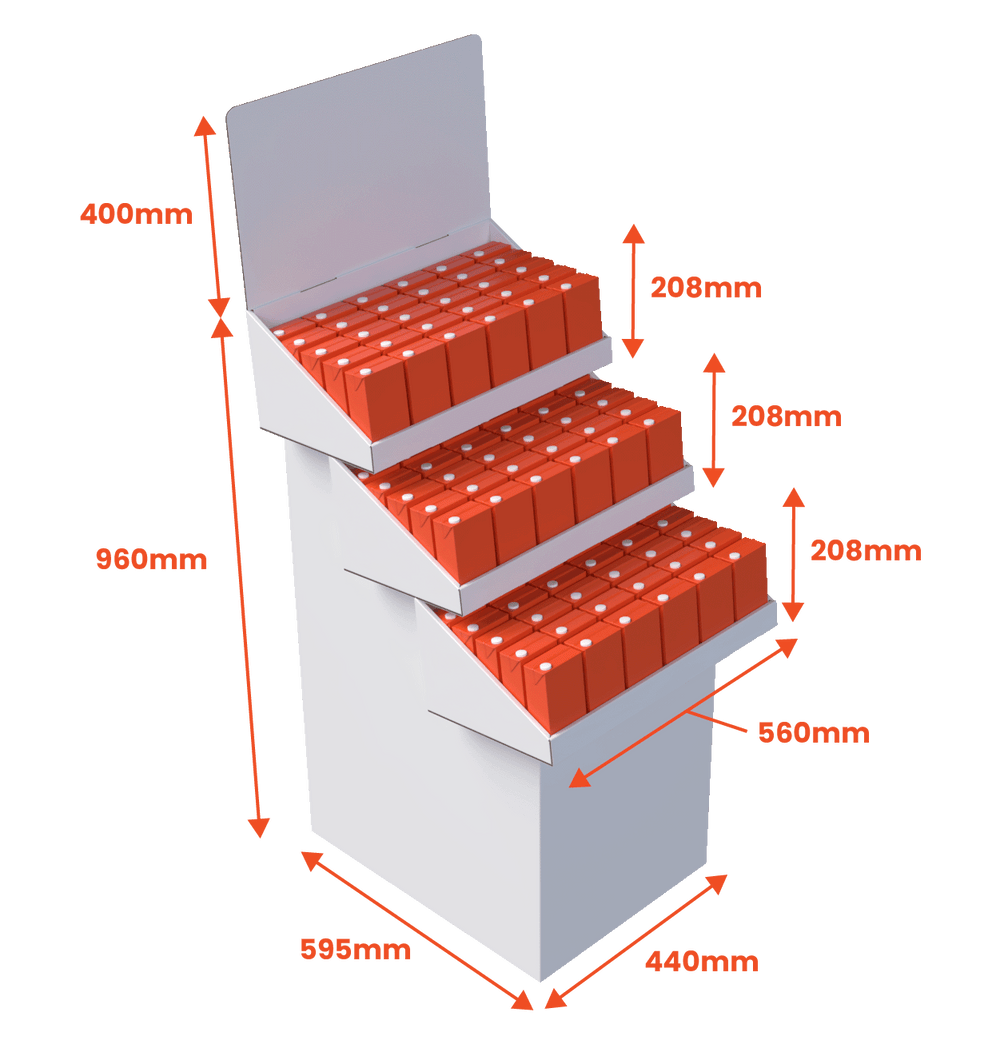 400mm
208mm
208mm
960mm
208mm
560mm
595mm
440mm